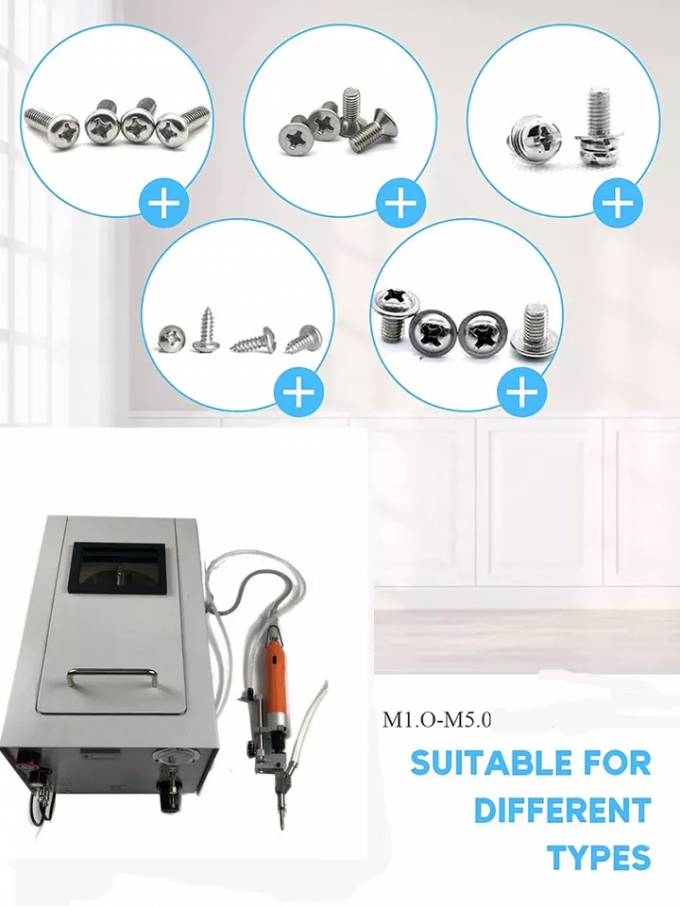 M1.O-M5.0

SUITABLE FOR DIFFERENT TYPES